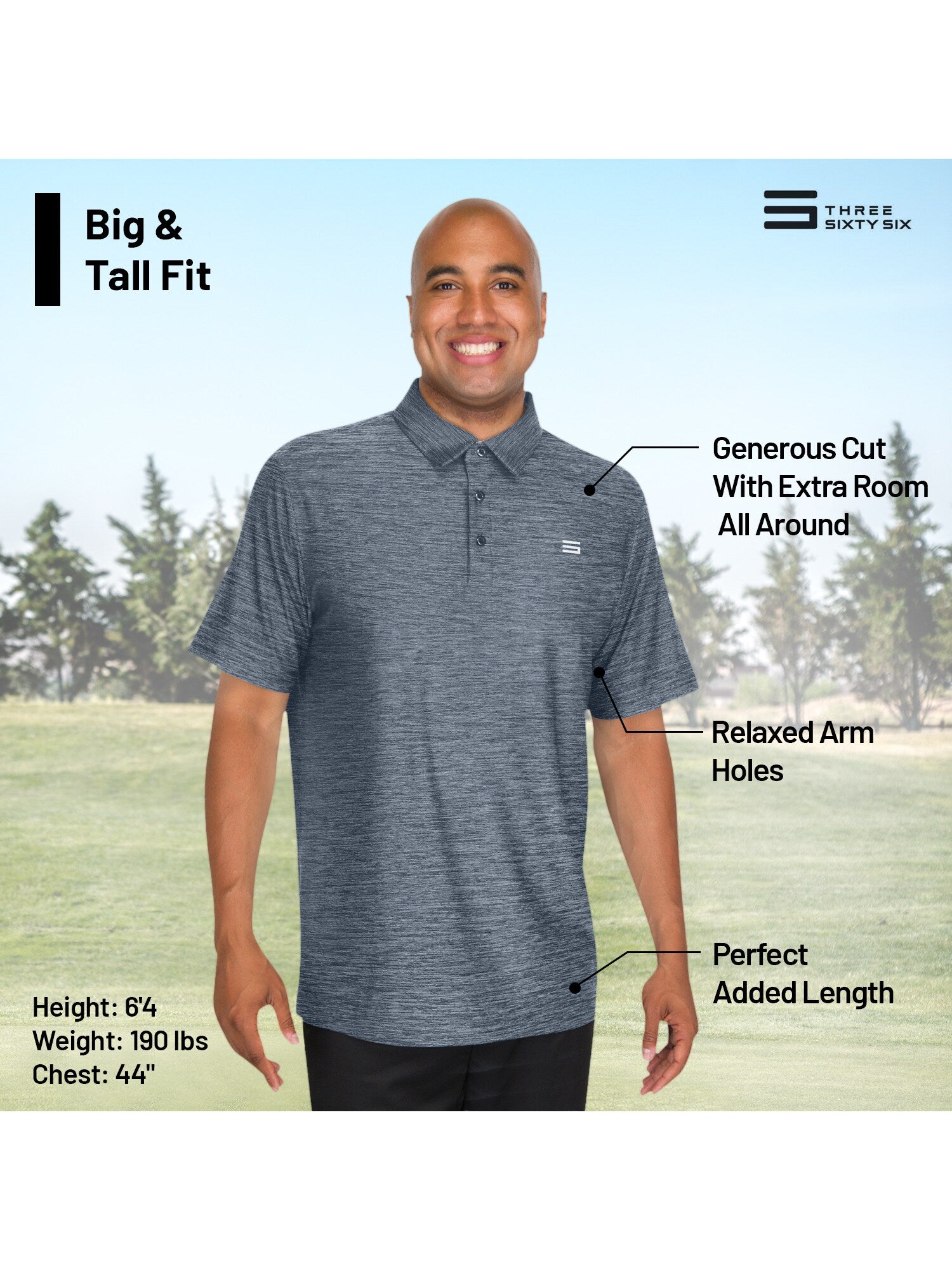 Big & Tall Fit

THREE SIXTY SIX

Generous Cut With Extra Room All Around

Relaxed Arm Holes

Perfect Added Length

Height: 6'4
Weight: 190 lbs
Chest: 44"